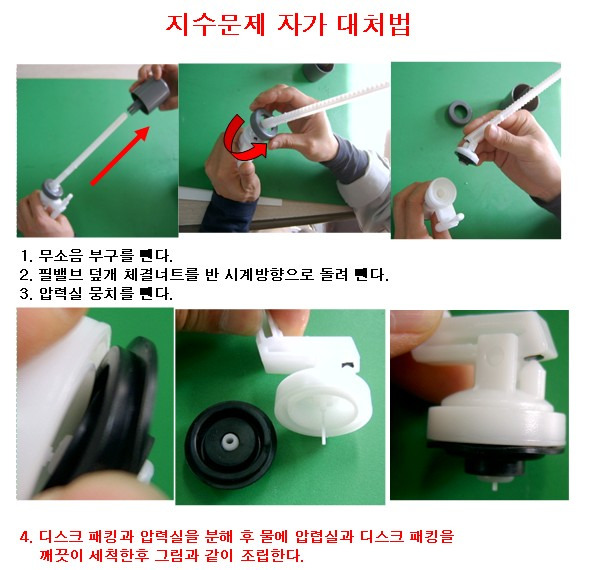 지수문제 자가 대처법

1. 무소음 부구를 뺀다.
2. 필밸브 덮개 체결너트를 반 시계방향으로 돌려 뺀다.
3. 압력실 뭉치를 뺀다.

4. 디스크 패킹과 압력실을 분해 후 물에 압렵실과 디스크 패킹을 깨끗이 세척한후 그림과 같이 조립한다.